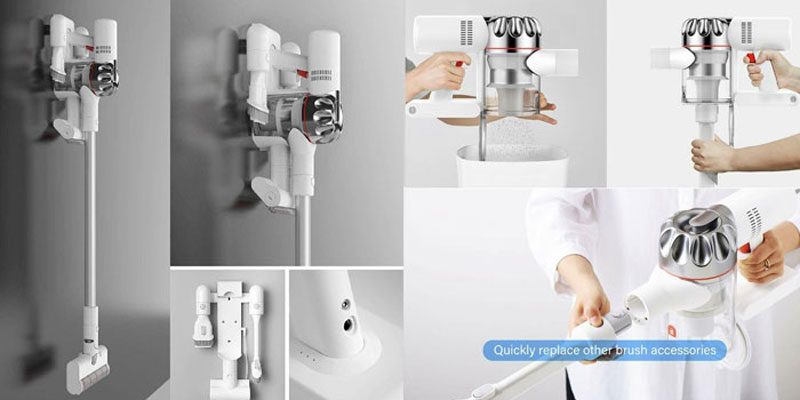 Quickly replace other brush accessories